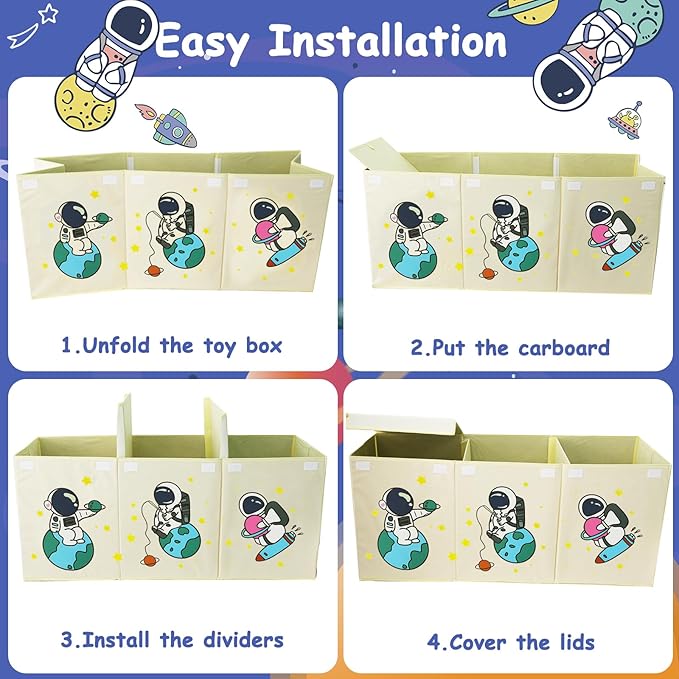 Easy Installation

1.Unfold the toy box

2.Put the carboard

3.Install the dividers

4.Cover the lids