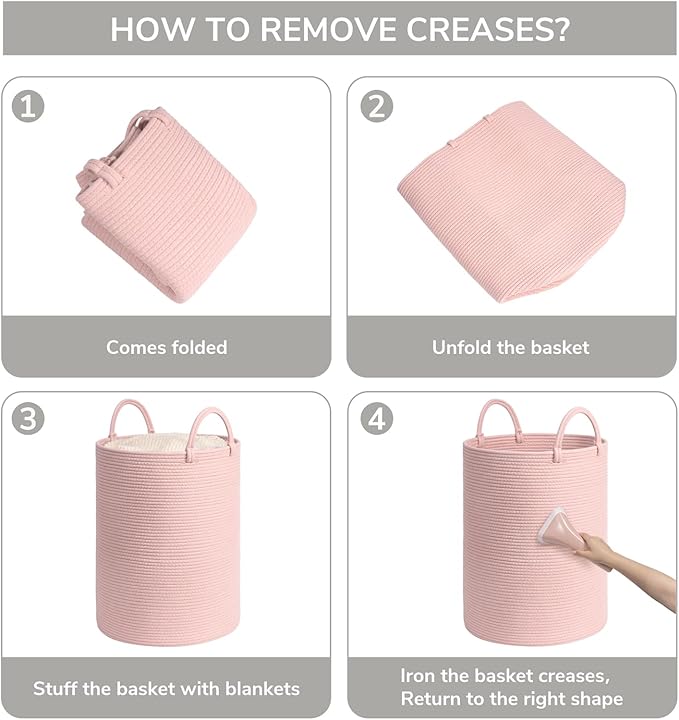 HOW TO REMOVE CREASES?

1

Comes folded

2

Unfold the basket

3

Stuff the basket with blankets

4

Iron the basket creases,
Return to the right shape