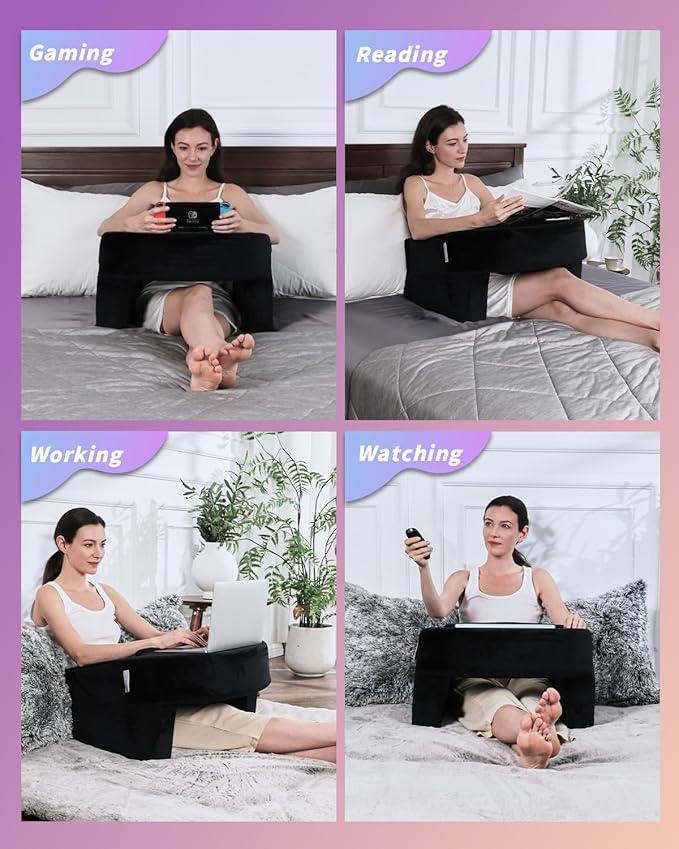 Gaming

Reading

Working

Watching