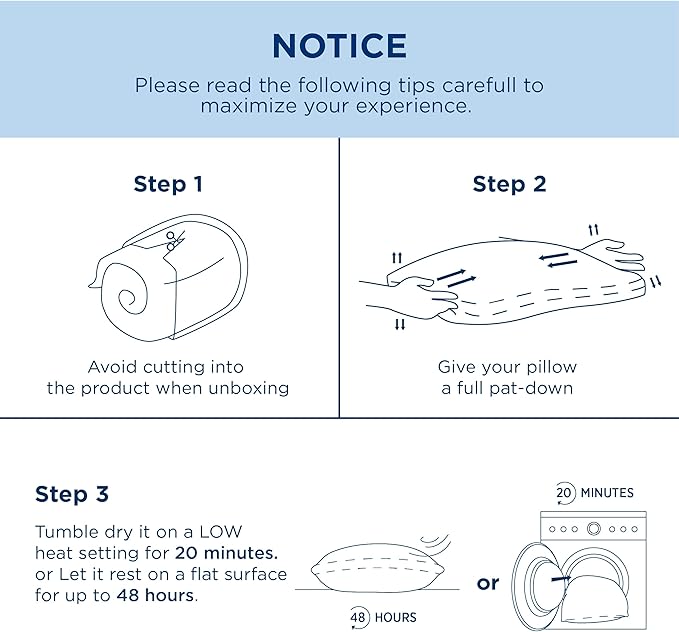 NOTICE

Please read the following tips carefull to maximize your experience.

Step 1

Avoid cutting into the product when unboxing

Step 2

Give your pillow a full pat-down

Step 3

Tumble dry it on a LOW heat setting for 20 minutes. or Let it rest on a flat surface for up to 48 hours.

48 HOURS

or

20 MINUTES