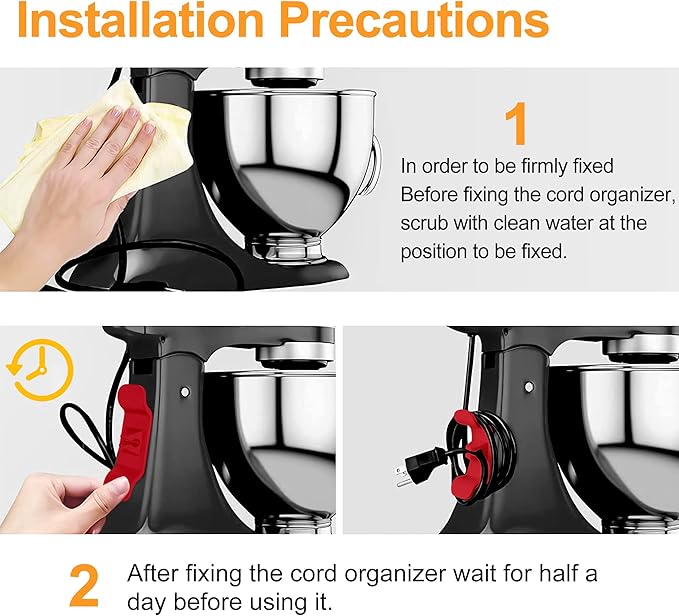 Installation Precautions

1
In order to be firmly fixed
Before fixing the cord organizer, scrub with clean water at the position to be fixed.

2
After fixing the cord organizer wait for half a day before using it.