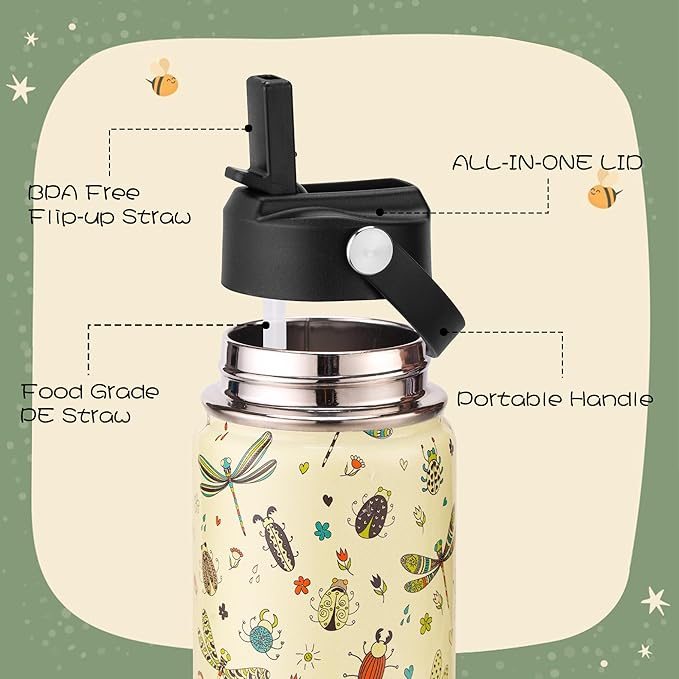 BPA Free
Flip-up Straw

ALL-IN-ONE LID

Food Grade
PE Straw

Portable Handle