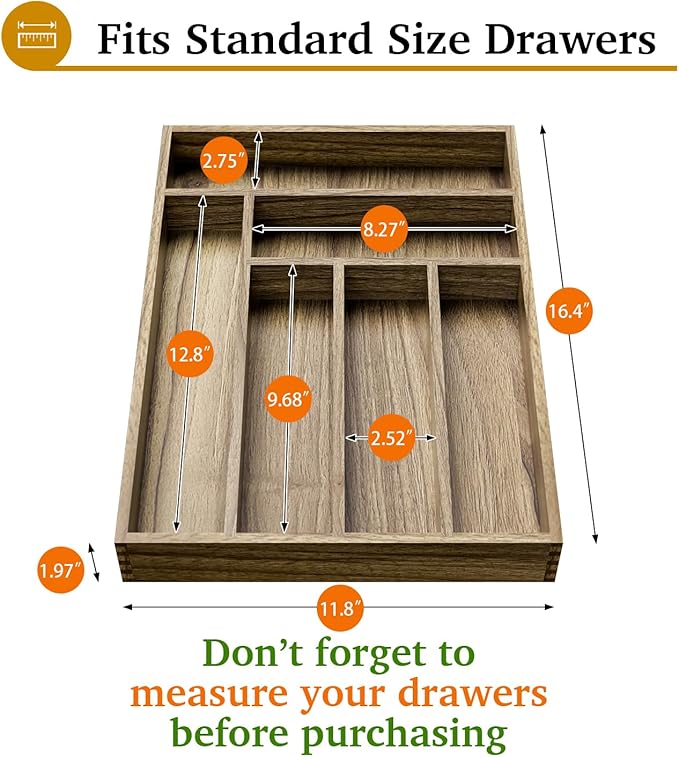 Fits Standard Size Drawers

2.75″

8.27″

16.4″

12.8″

9.68″

2.52″

1.97″

11.8″

Don't forget to measure your drawers before purchasing