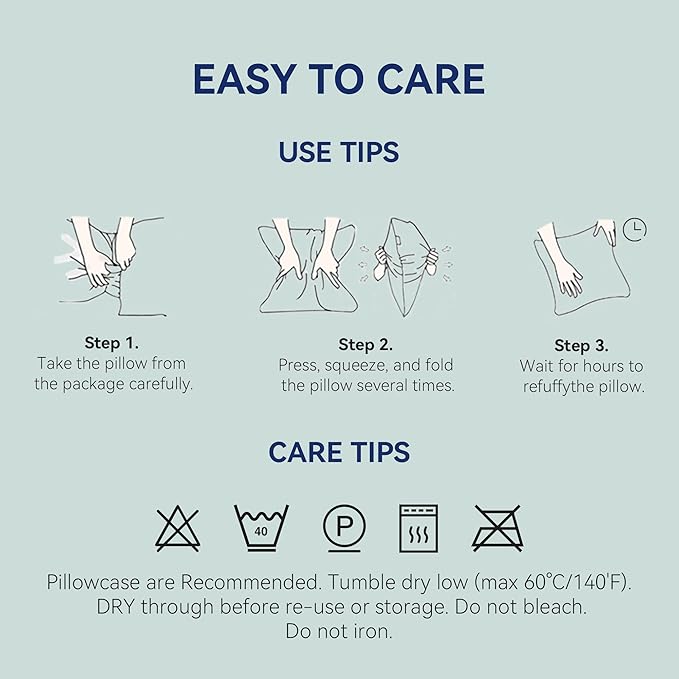 EASY TO CARE

USE TIPS

Step 1.
Take the pillow from the package carefully.

Step 2.
Press, squeeze, and fold the pillow several times.

Step 3.
Wait for hours to refuffythe pillow.

CARE TIPS

40

P

Pillowcase are Recommended. Tumble dry low (max 60°C/140'F). DRY through before re-use or storage. Do not bleach. Do not iron.