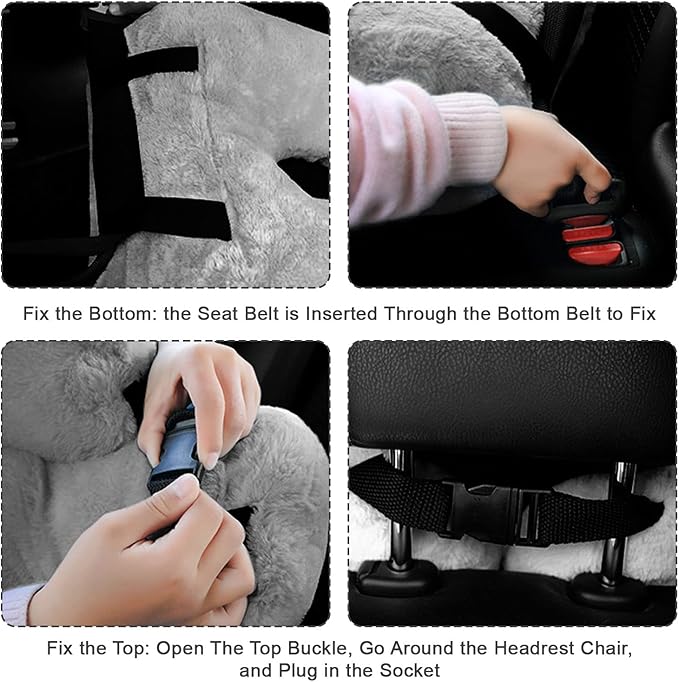 Fix the Bottom: the Seat Belt is Inserted Through the Bottom Belt to Fix

Fix the Top: Open The Top Buckle, Go Around the Headrest Chair, and Plug in the Socket