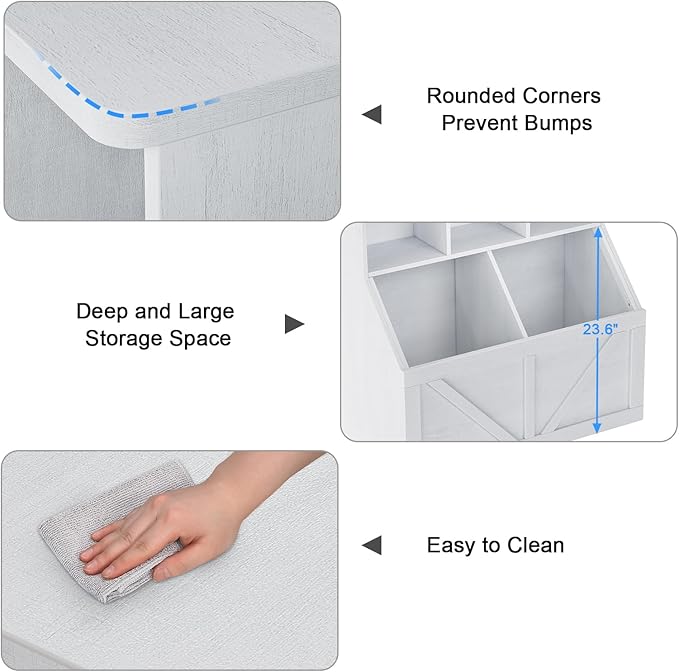 Rounded Corners
Prevent Bumps

Deep and Large
Storage Space

23.6"

Easy to Clean