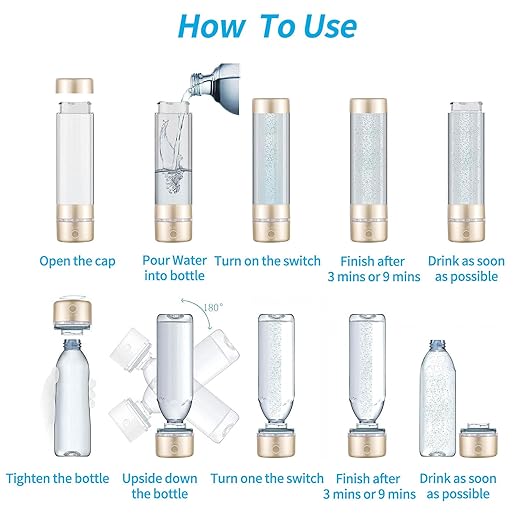 How To Use

Open the cap

Pour Water into bottle

Turn on the switch

Finish after 3 mins or 9 mins

Drink as soon as possible

180°

Tighten the bottle

Upside down the bottle

Turn one the switch

Finish after 3 mins or 9 mins

Drink as soon as possible