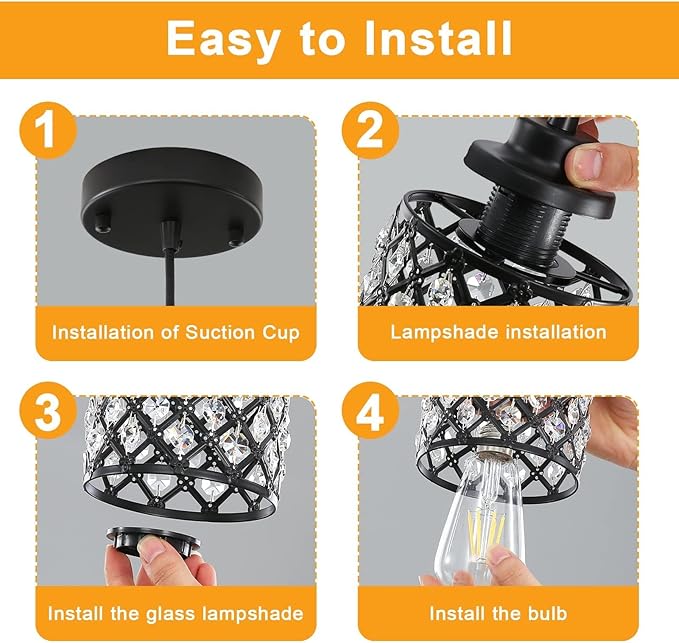 Easy to Install

1

Installation of Suction Cup

2

Lampshade installation

3

Install the glass lampshade

4

Install the bulb