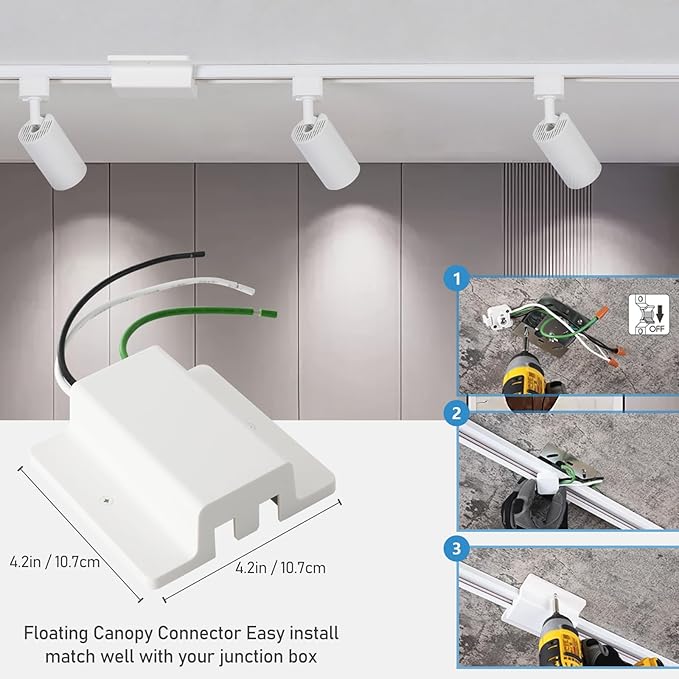 1

OFF

2

3

4.2in / 10.7cm

4.2in / 10.7cm

Floating Canopy Connector Easy install match well with your junction box