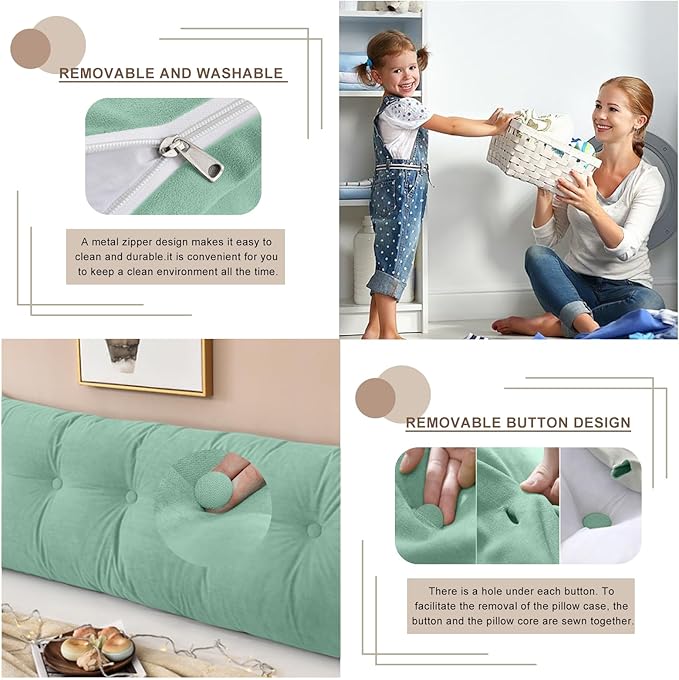 REMOVABLE AND WASHABLE

A metal zipper design makes it easy to clean and durable.it is convenient for you to keep a clean environment all the time.

REMOVABLE BUTTON DESIGN

There is a hole under each button. To facilitate the removal of the pillow case, the button and the pillow core are sewn together.