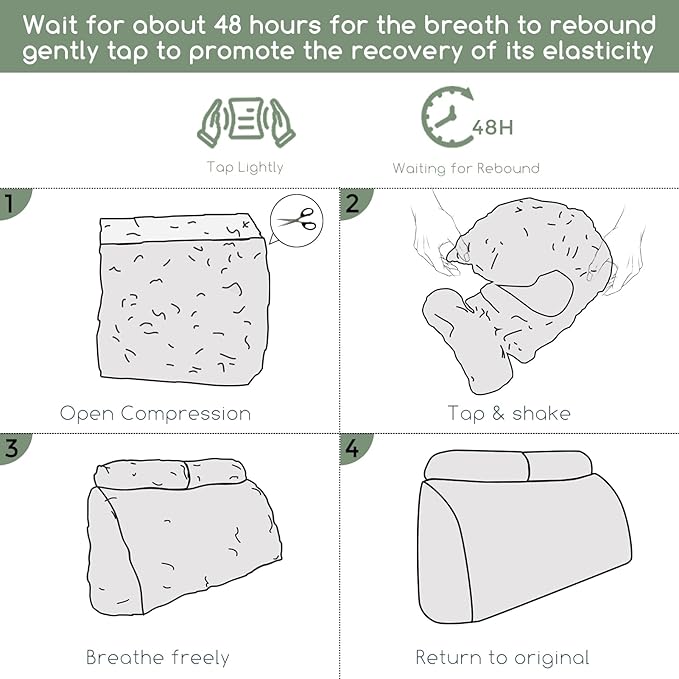 Wait for about 48 hours for the breath to rebound gently tap to promote the recovery of its elasticity

Tap Lightly

48H

Waiting for Rebound

1

Open Compression

2

Tap & shake

3

Breathe freely

4

Return to original