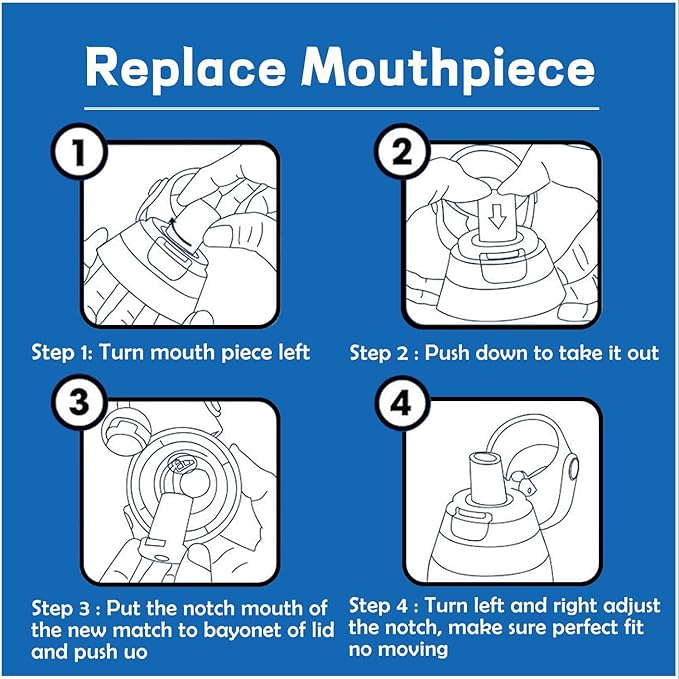 Replace Mouthpiece

1

Step 1: Turn mouth piece left

2

Step 2 : Push down to take it out

3

Step 3 : Put the notch mouth of the new match to bayonet of lid and push uo

4

Step 4 : Turn left and right adjust the notch, make sure perfect fit no moving