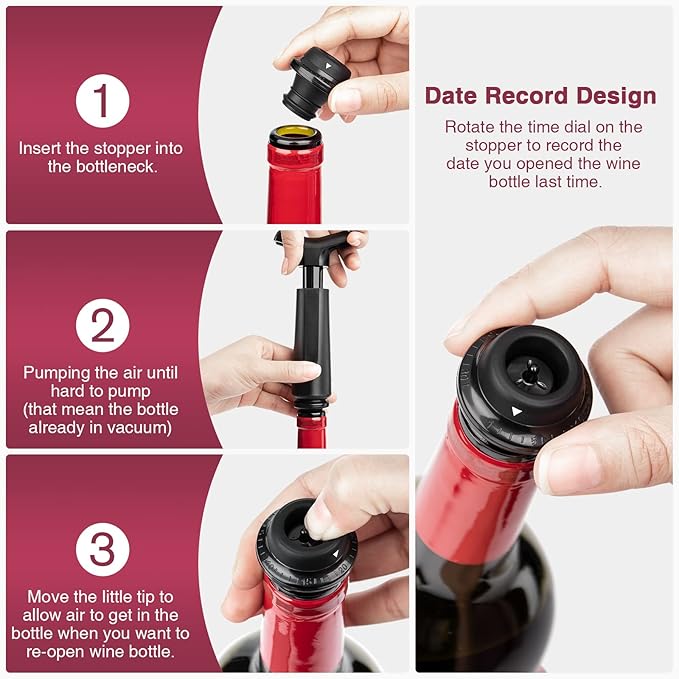 1

Insert the stopper into the bottleneck.

2

Pumping the air until hard to pump (that mean the bottle already in vacuum)

3

Move the little tip to allow air to get in the bottle when you want to re-open wine bottle.

Date Record Design

Rotate the time dial on the stopper to record the date you opened the wine bottle last time.