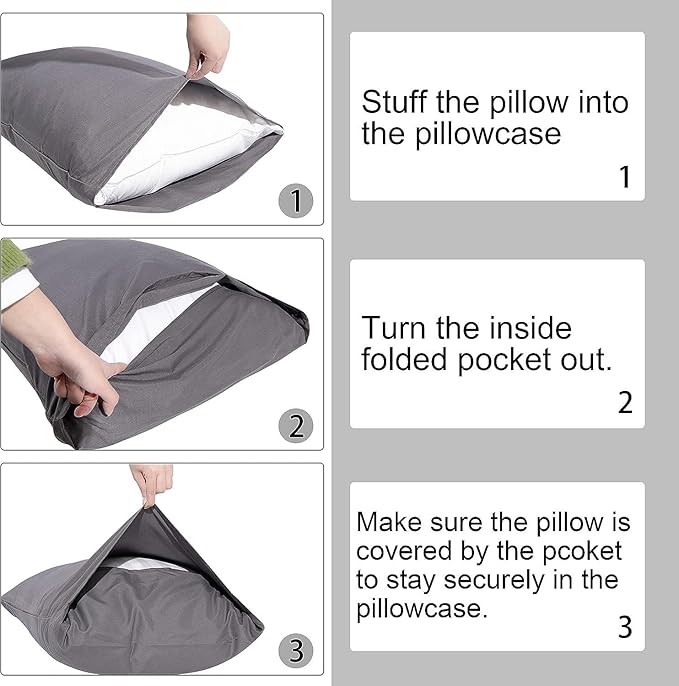 1

Stuff the pillow into the pillowcase

1

2

Turn the inside folded pocket out.

2

3

Make sure the pillow is covered by the pcoket to stay securely in the pillowcase.

3