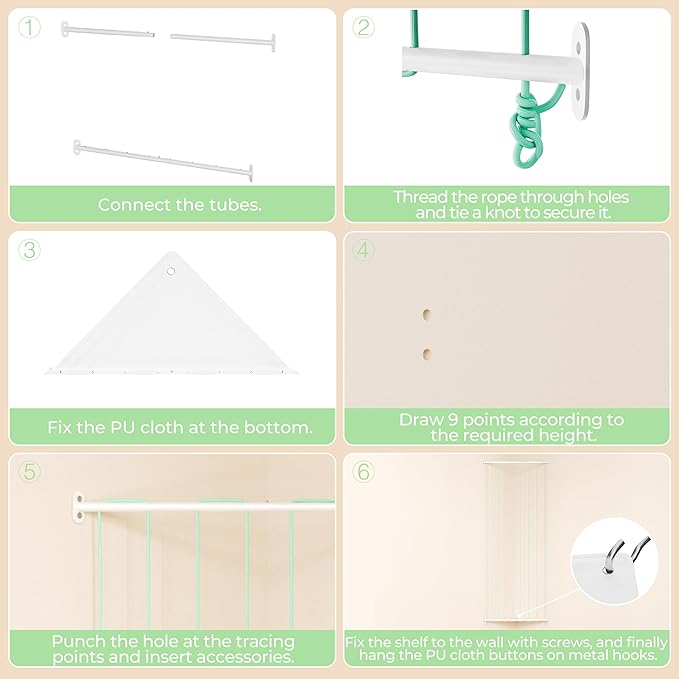 ①

Connect the tubes.

②

Thread the rope through holes and tie a knot to secure it.

③

Fix the PU cloth at the bottom.

④

Draw 9 points according to the required height.

⑤

Punch the hole at the tracing points and insert accessories.

⑥

Fix the shelf to the wall with screws, and finally hang the PU cloth buttons on metal hooks.