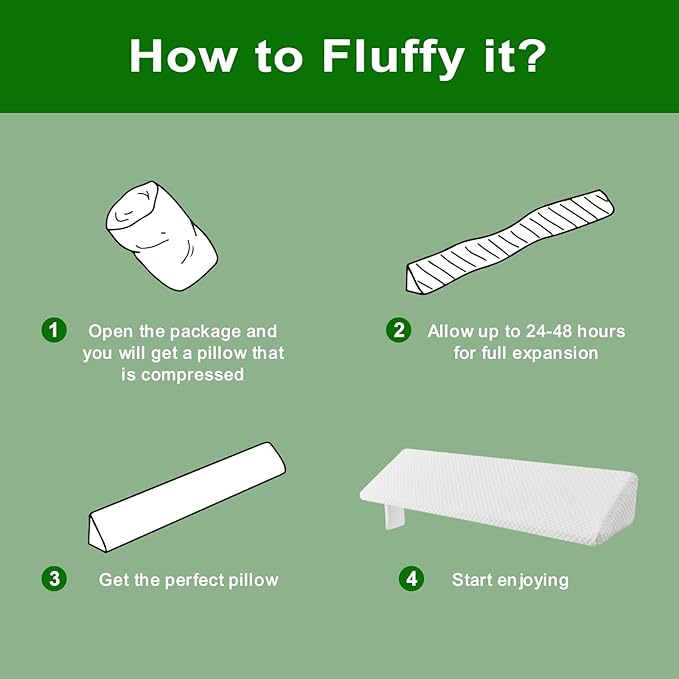 How to Fluffy it?

1 Open the package and you will get a pillow that is compressed

2 Allow up to 24-48 hours for full expansion

3 Get the perfect pillow

4 Start enjoying