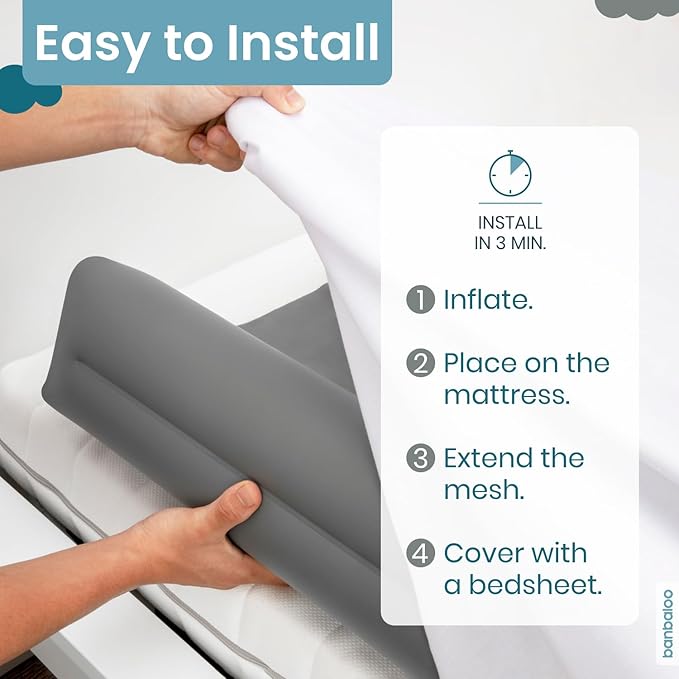 Easy to Install

INSTALL
IN 3 MIN.

1 Inflate.

2 Place on the mattress.

3 Extend the mesh.

4 Cover with a bedsheet.

banbaloo