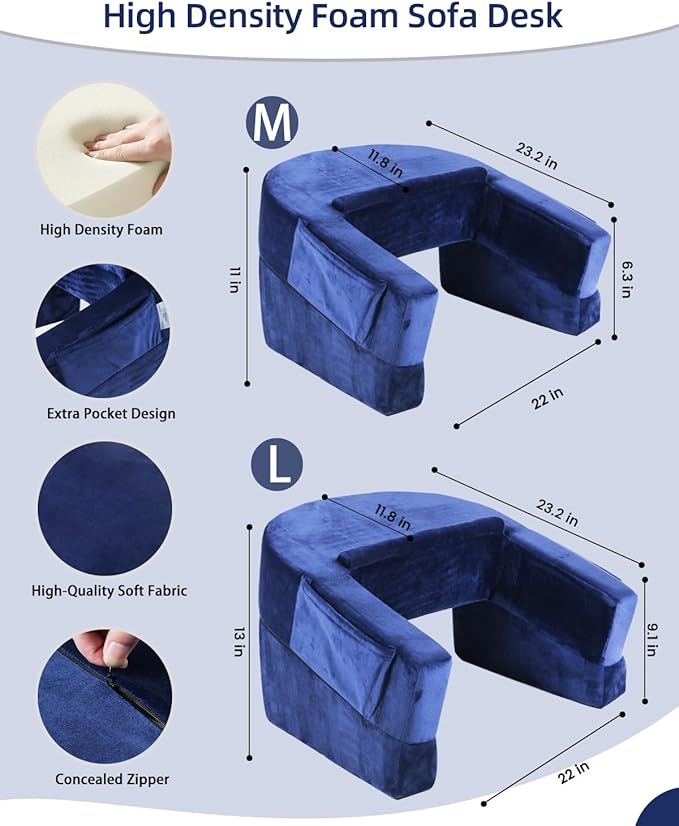 High Density Foam Sofa Desk

High Density Foam

Extra Pocket Design

High-Quality Soft Fabric

Concealed Zipper

M

11.8 in

23.2 in

11 in

6.3 in

22 in

L

11.8 in

23.2 in

13 in

9.1 in

22 in