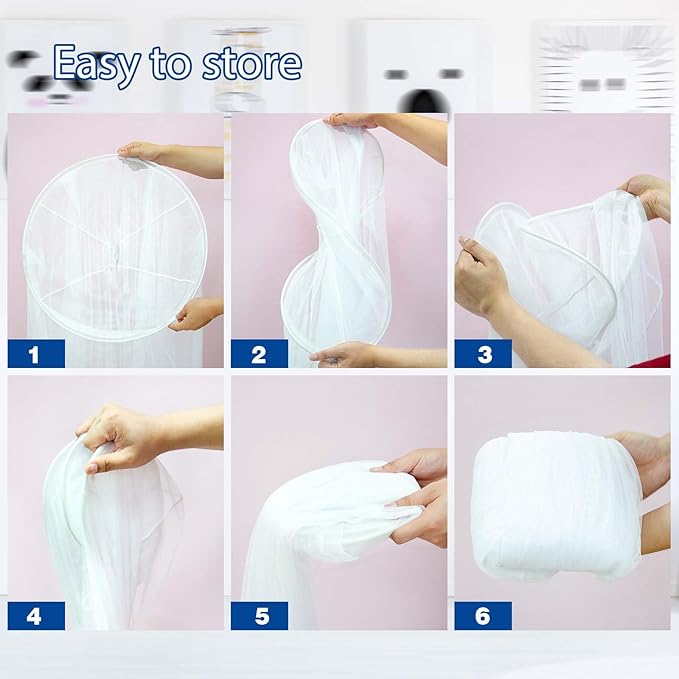 Easy to store

1

2

3

4

5

6