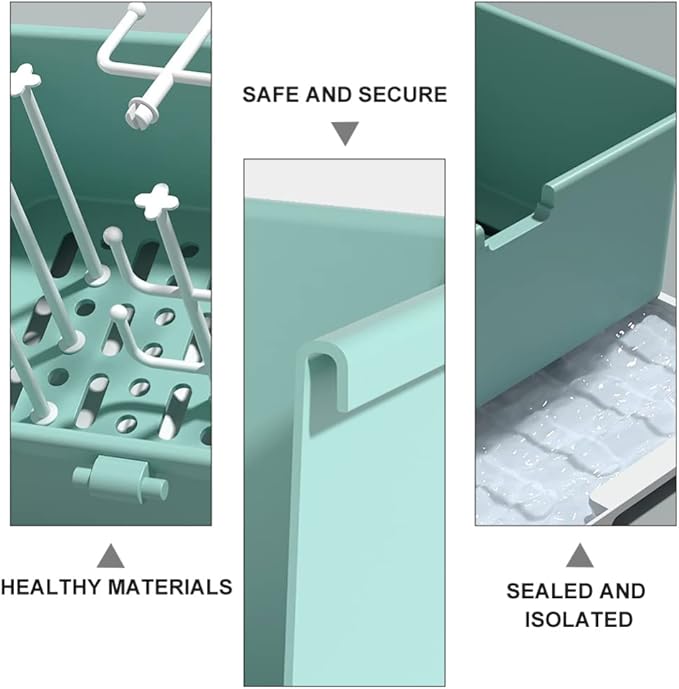 SAFE AND SECURE

HEALTHY MATERIALS

SEALED AND ISOLATED