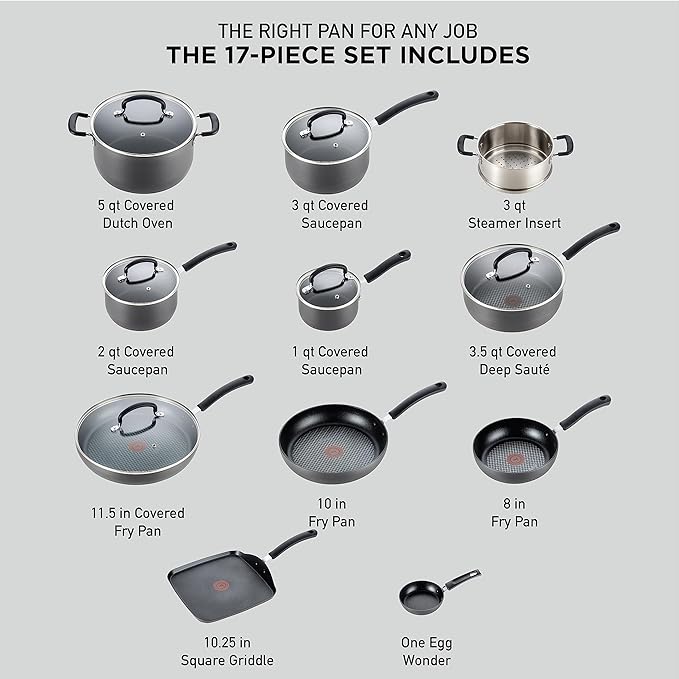 THE RIGHT PAN FOR ANY JOB
THE 17-PIECE SET INCLUDES

5 qt Covered Dutch Oven

3 qt Covered Saucepan

3 qt Steamer Insert

2 qt Covered Saucepan

1 qt Covered Saucepan

3.5 qt Covered Deep Sauté

11.5 in Covered Fry Pan

10 in Fry Pan

8 in Fry Pan

10.25 in Square Griddle

One Egg Wonder