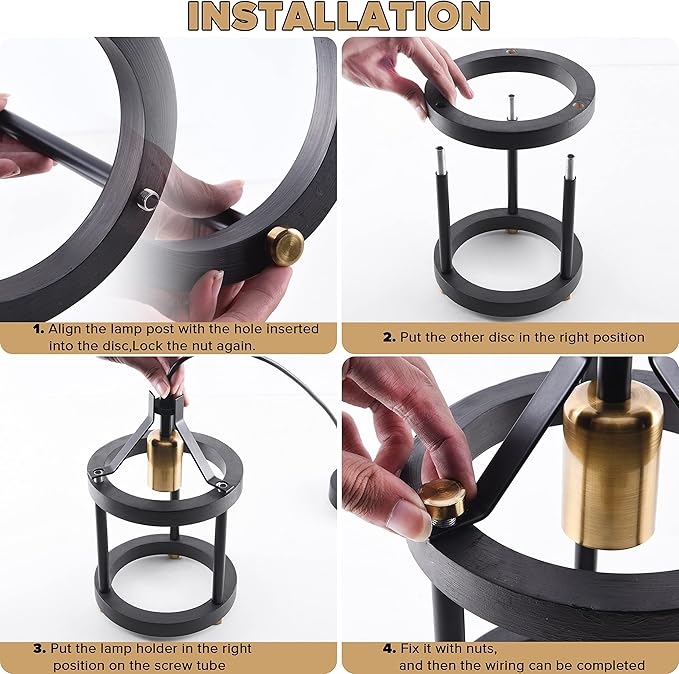 INSTALLATION

1. Align the lamp post with the hole inserted into the disc,Lock the nut again.

2. Put the other disc in the right position

3. Put the lamp holder in the right position on the screw tube

4. Fix it with nuts, and then the wiring can be completed