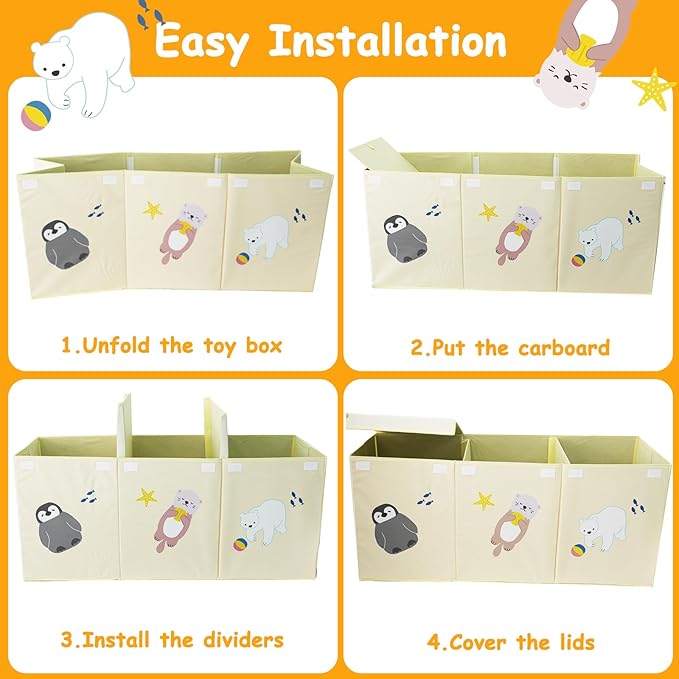 Easy Installation

1.Unfold the toy box

2.Put the carboard

3.Install the dividers

4.Cover the lids