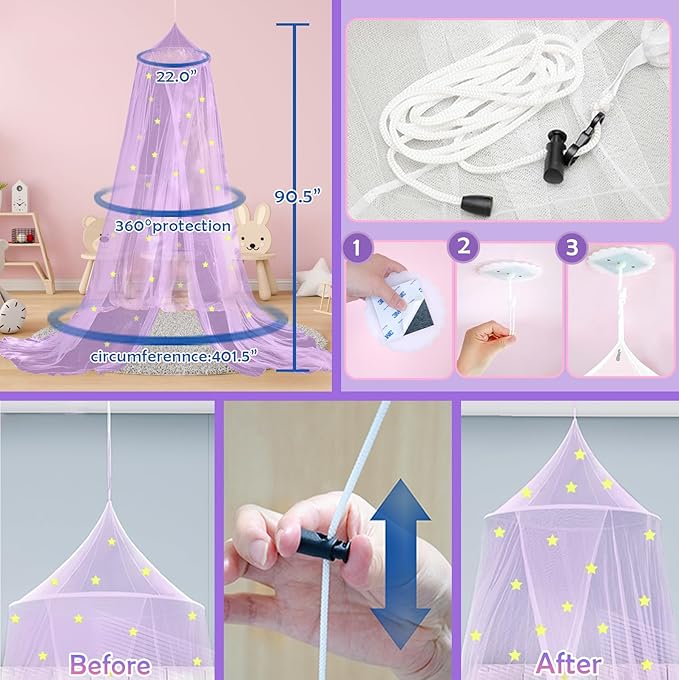 22.0"

90.5"

360°protection

circumferennce:401.5"

1

2

3

Before

After