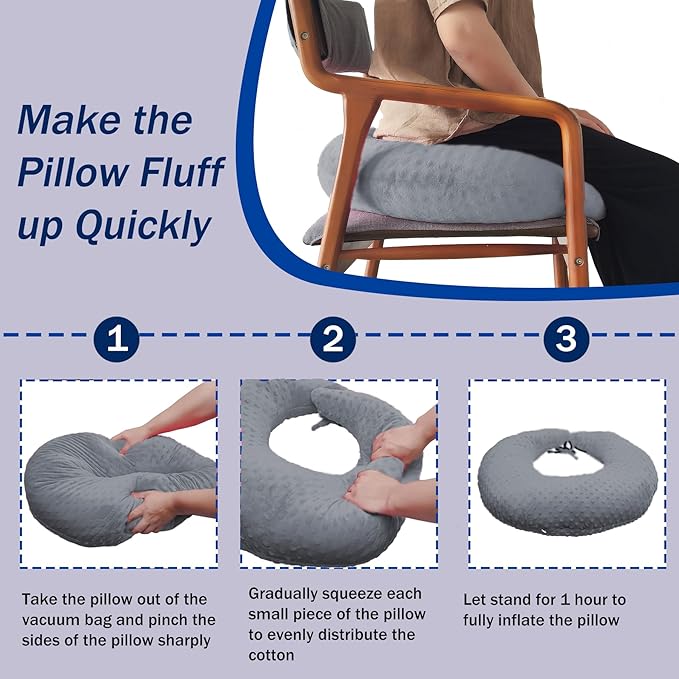 Make the Pillow Fluff up Quickly

1

2

3

Take the pillow out of the vacuum bag and pinch the sides of the pillow sharply

Gradually squeeze each small piece of the pillow to evenly distribute the cotton

Let stand for 1 hour to fully inflate the pillow