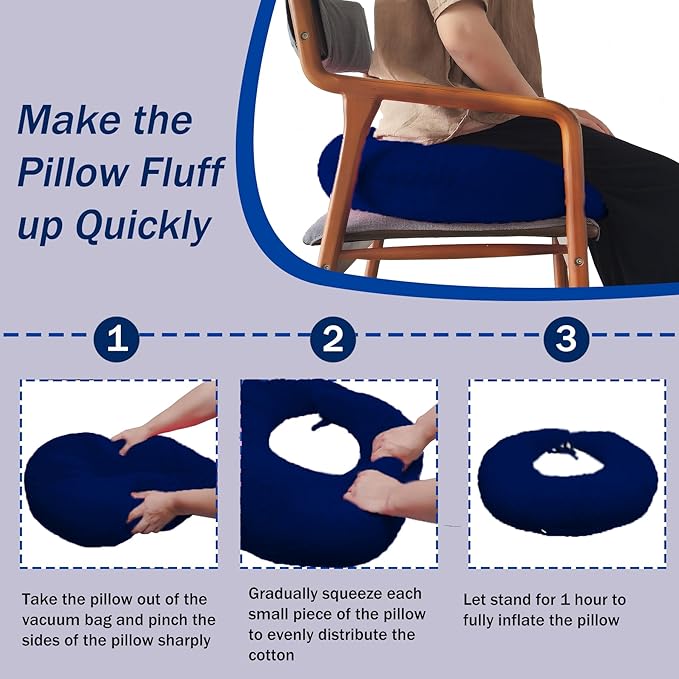 Make the Pillow Fluff up Quickly

1

2

3

Take the pillow out of the vacuum bag and pinch the sides of the pillow sharply

Gradually squeeze each small piece of the pillow to evenly distribute the cotton

Let stand for 1 hour to fully inflate the pillow