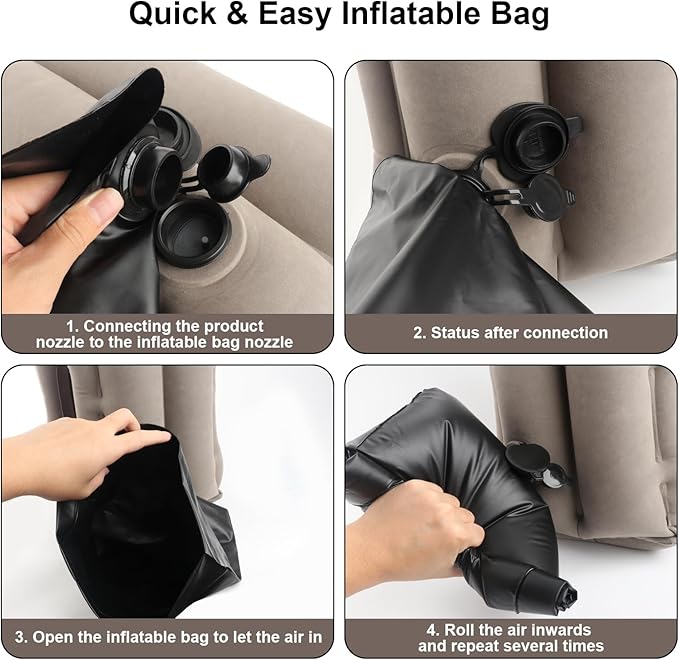 Quick & Easy Inflatable Bag

1. Connecting the product nozzle to the inflatable bag nozzle

2. Status after connection

3. Open the inflatable bag to let the air in

4. Roll the air inwards and repeat several times