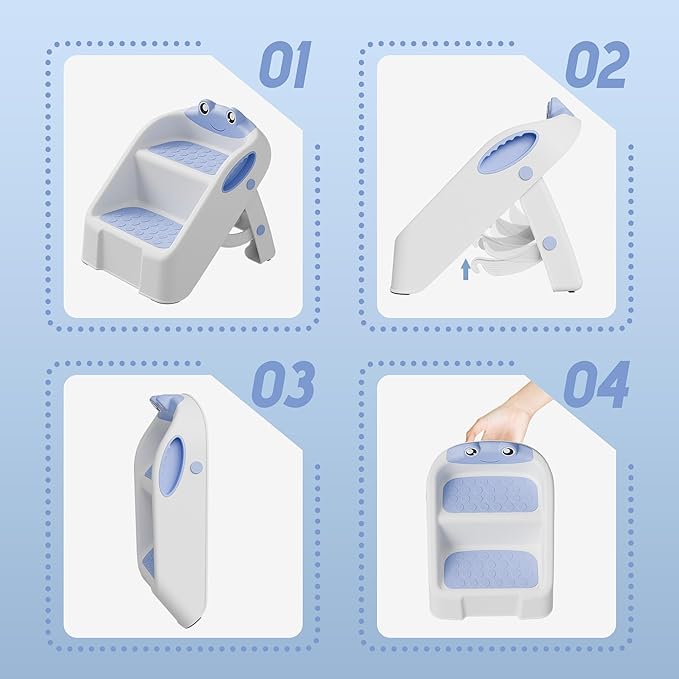 01

02

03

04