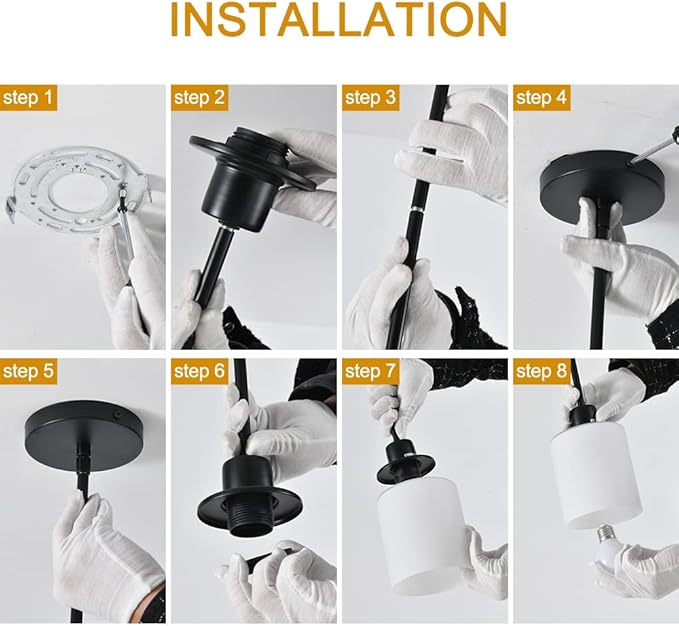 INSTALLATION

step 1

step 2

step 3

step 4

step 5

step 6

step 7

step 8