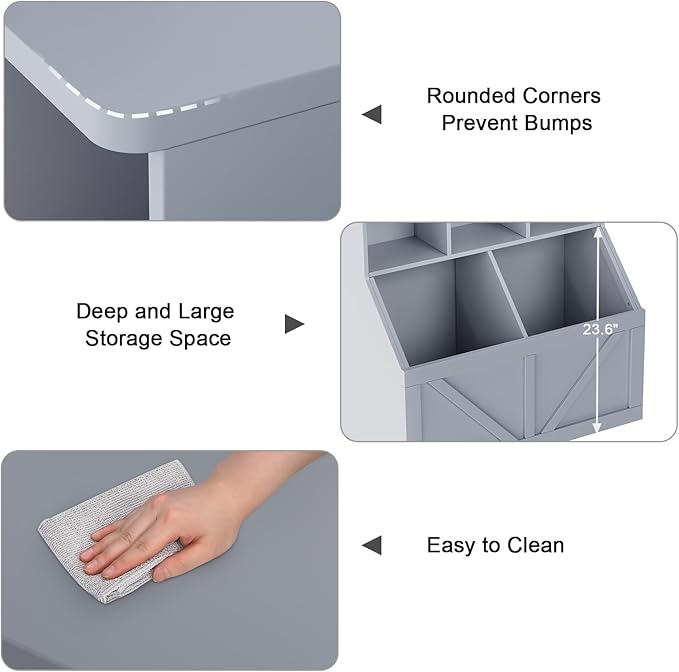 Rounded Corners
Prevent Bumps

Deep and Large
Storage Space

23.6"

Easy to Clean