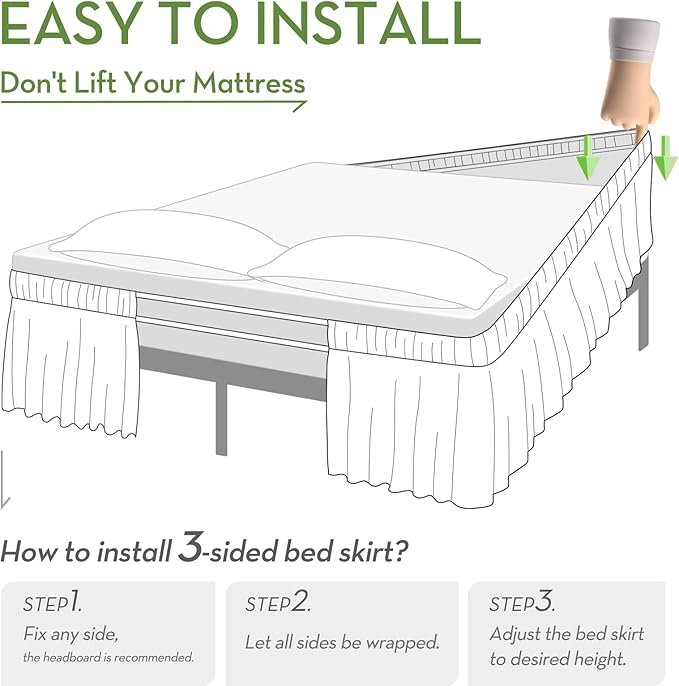 EASY TO INSTALL

Don't Lift Your Mattress

How to install 3-sided bed skirt?

STEP1.
Fix any side,
the headboard is recommended.

STEP2.
Let all sides be wrapped.

STEP3.
Adjust the bed skirt to desired height.