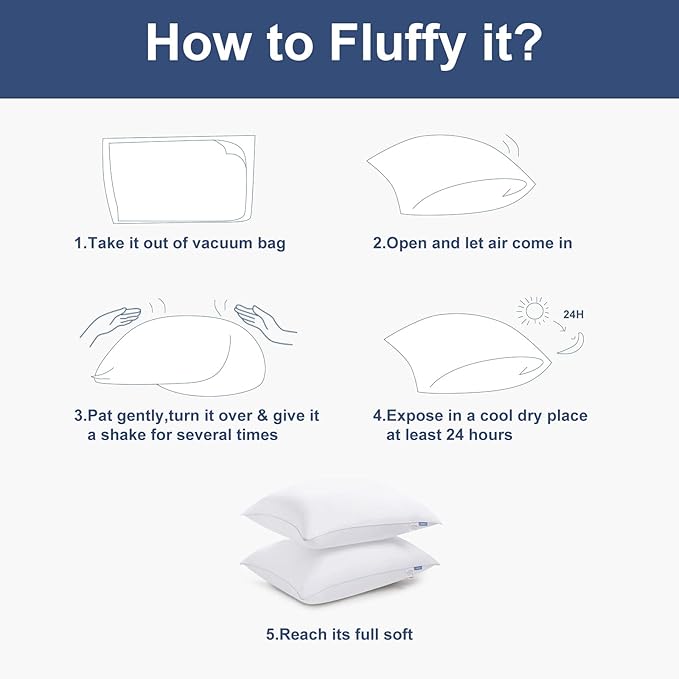 How to Fluffy it?

1.Take it out of vacuum bag

2.Open and let air come in

3.Pat gently,turn it over & give it a shake for several times

24H

4.Expose in a cool dry place at least 24 hours

5.Reach its full soft